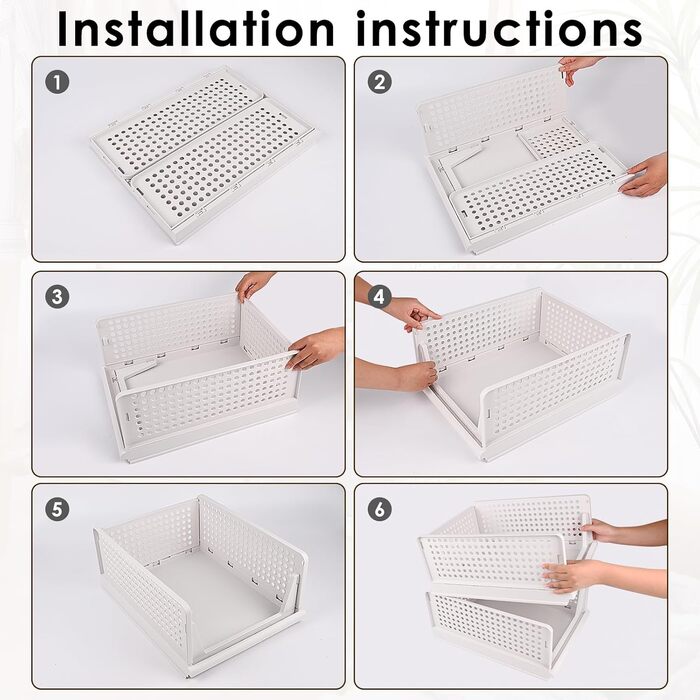 Installation instructions

1

2

3

4

5

6