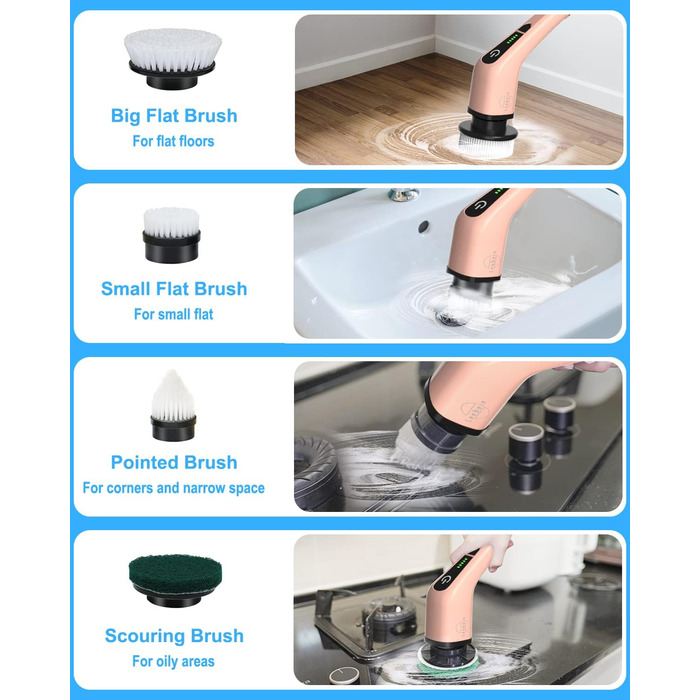 Big Flat Brush
For flat floors

Small Flat Brush
For small flat

Pointed Brush
For corners and narrow space

Scouring Brush
For oily areas