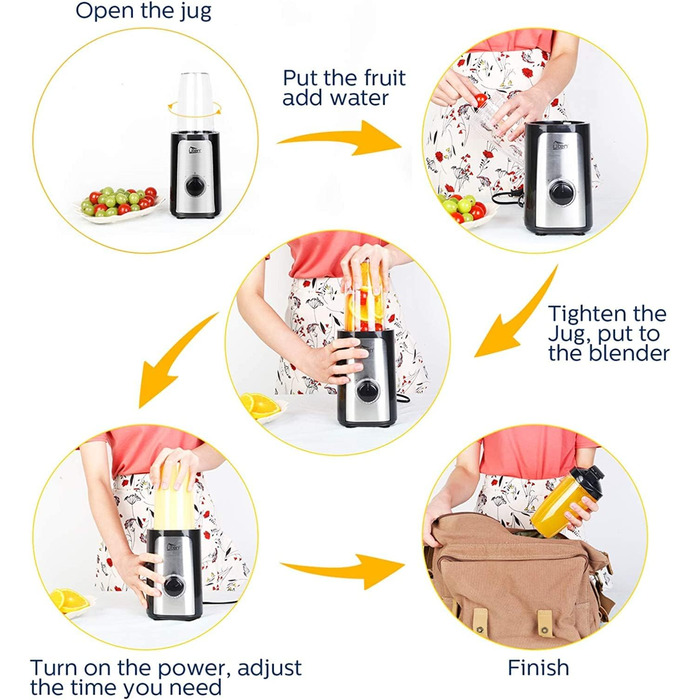 Open the jug

Put the fruit add water

Tighten the Jug, put to the blender

Turn on the power, adjust the time you need

Finish