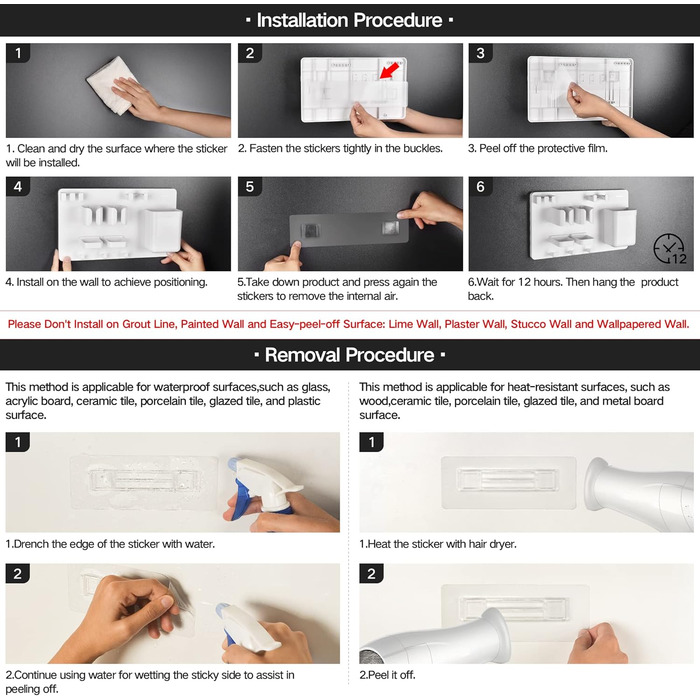 · Installation Procedure ·

1

1. Clean and dry the surface where the sticker will be installed.

2

2. Fasten the stickers tightly in the buckles.

3

3. Peel off the protective film.

4

4. Install on the wall to achieve positioning.

5

5.Take down product and press again the stickers to remove the internal air.

6

12

6.Wait for 12 hours. Then hang the product back.

Please Don't Install on Grout Line, Painted Wall and Easy-peel-off Surface: Lime Wall, Plaster Wall, Stucco Wall and Wallpapered Wall.

· Removal Procedure ·

This method is applicable for waterproof surfaces,such as glass, acrylic board, ceramic tile, porcelain tile, glazed tile, and plastic surface.

1

1.Drench the edge of the sticker with water.

2

2.Continue using water for wetting the sticky side to assist in peeling off.

This method is applicable for heat-resistant surfaces, such as wood,ceramic tile, porcelain tile, glazed tile, and metal board surface.

1

1.Heat the sticker with hair dryer.

2

2.Peel it off.