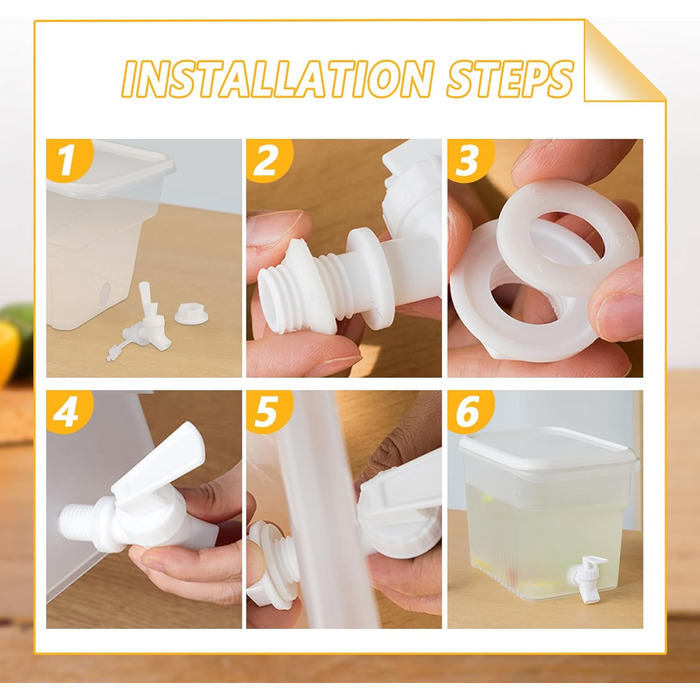 INSTALLATION STEPS

1

2

3

4

5

6