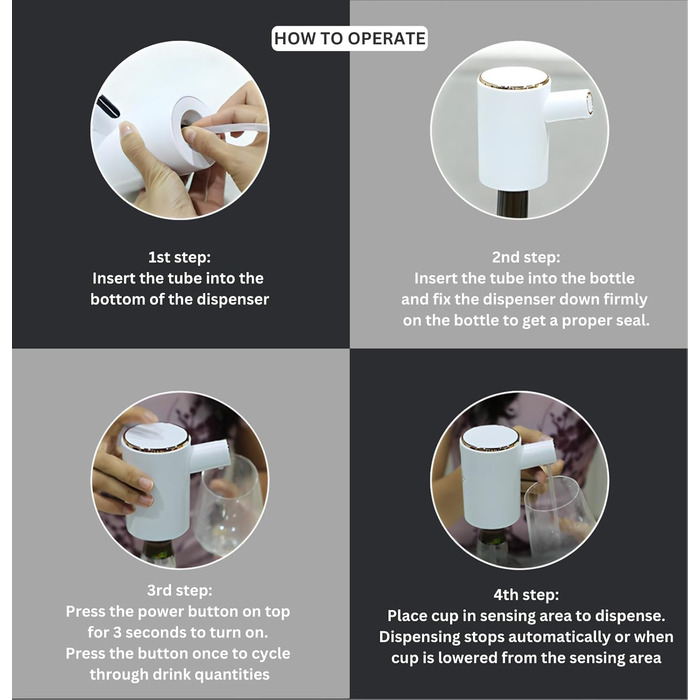 HOW TO OPERATE

1st step:
Insert the tube into the bottom of the dispenser

2nd step:
Insert the tube into the bottle and fix the dispenser down firmly on the bottle to get a proper seal.

3rd step:
Press the power button on top for 3 seconds to turn on. Press the button once to cycle through drink quantities

4th step:
Place cup in sensing area to dispense. Dispensing stops automatically or when cup is lowered from the sensing area