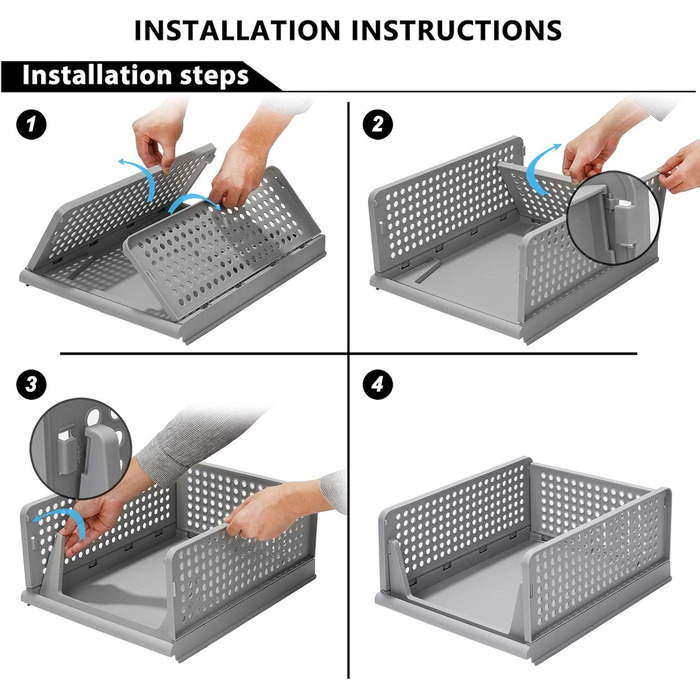 INSTALLATION INSTRUCTIONS

Installation steps

1

2

3

4