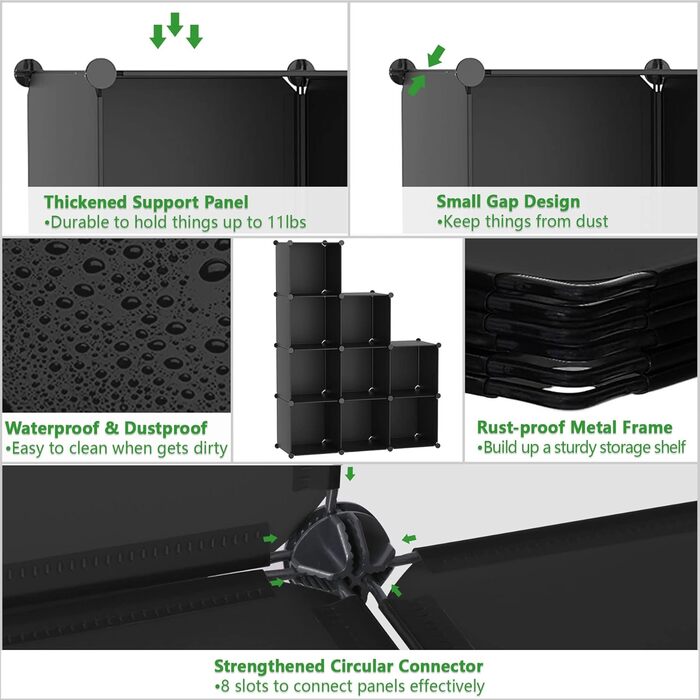 Thickened Support Panel
•Durable to hold things up to 11lbs

Small Gap Design
•Keep things from dust

Waterproof & Dustproof
•Easy to clean when gets dirty

Rust-proof Metal Frame
•Build up a sturdy storage shelf

Strengthened Circular Connector
•8 slots to connect panels effectively