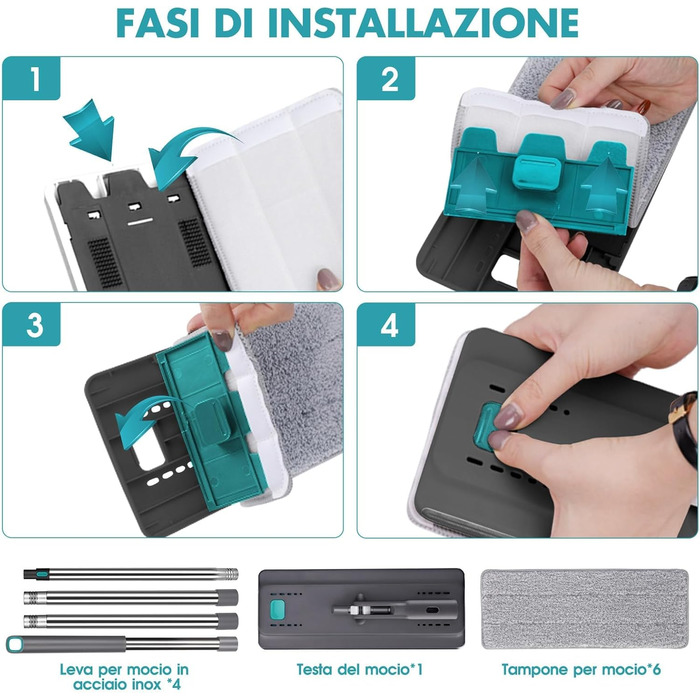 FASI DI INSTALLAZIONE

1

2

3

4

Leva per mocio in acciaio inox *4

Testa del mocio*1

Tampone per mocio*6